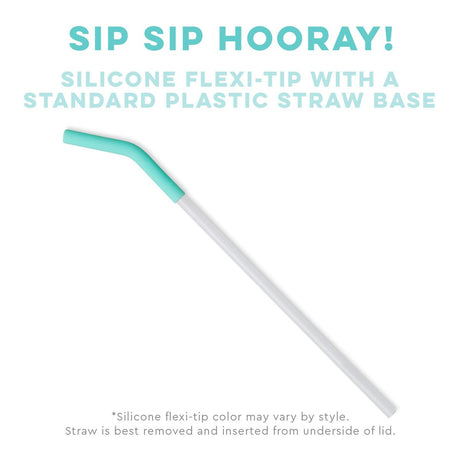 SIP SIP HOORAY!

SILICONE FLEXI-TIP WITH A STANDARD PLASTIC STRAW BASE

*Silicone flexi-tip color may vary by style.
Straw is best removed and inserted from underside of lid.